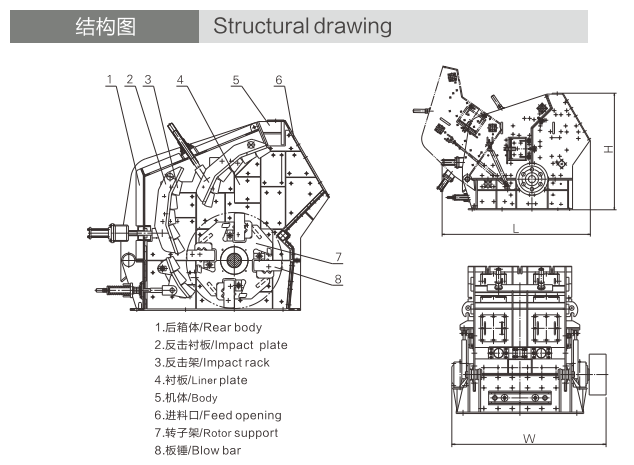 结构图 Structural drawing

1 2 3 4 5 6

7

8

H

L

W

1.后箱体/Rear body
2.反击衬板/Impact plate
3.反击架/Impact rack
4.衬板/Liner plate
5.机体/Body
6.进料口/Feed opening
7.转子架/Rotor support
8.板锤/Blow bar